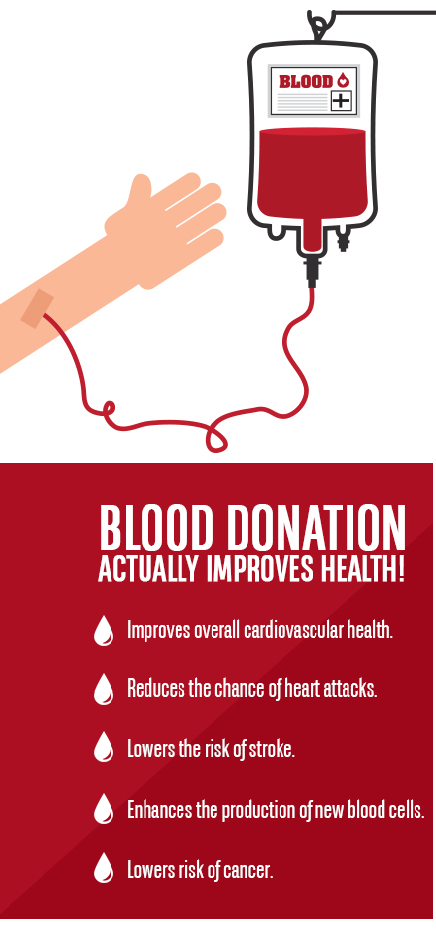 BLOOD

BLOOD DONATION
ACTUALLY IMPROVES HEALTH!

Improves overall cardiovascular health.

Reduces the chance of heart attacks.

Lowers the risk of stroke.

Enhances the production of new blood cells.

Lowers risk of cancer.